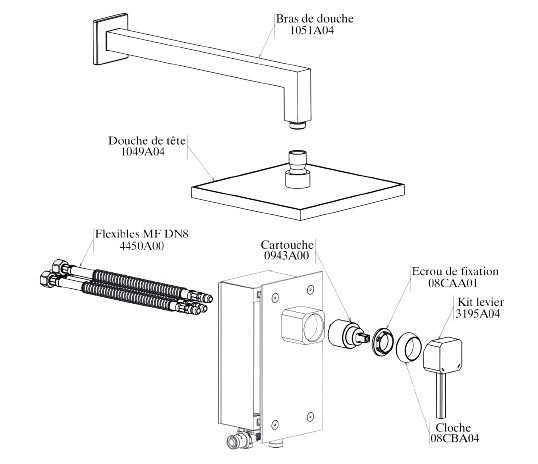 Bras de douche
1051A04

Douche de tête
1049A04

Flexibles MF DN8
4450A00

Cartouche
0943A00

Ecrou de fixation
08CAA01

Kit levier
3195A04

Cloche
08CBA04